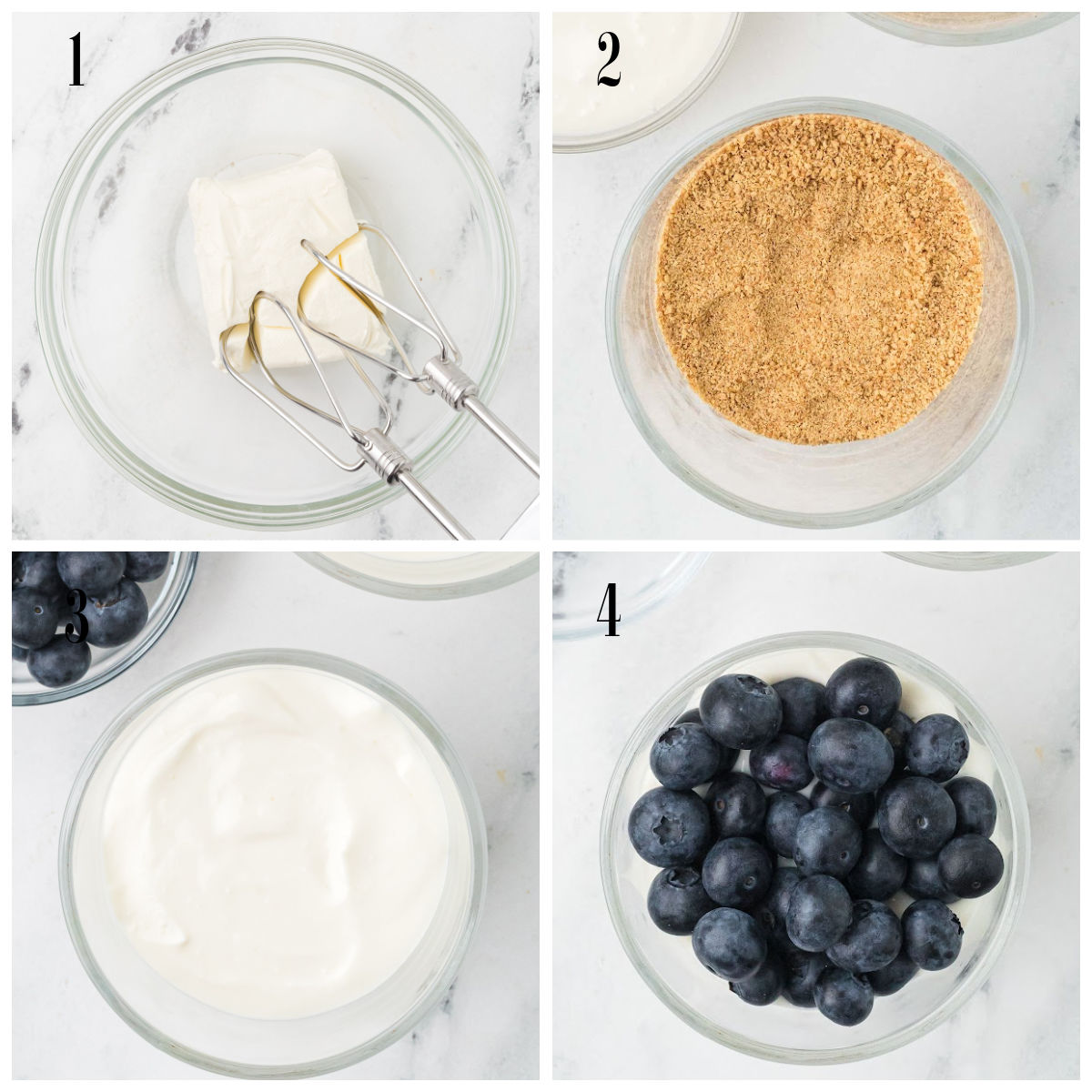 1

2

3

4