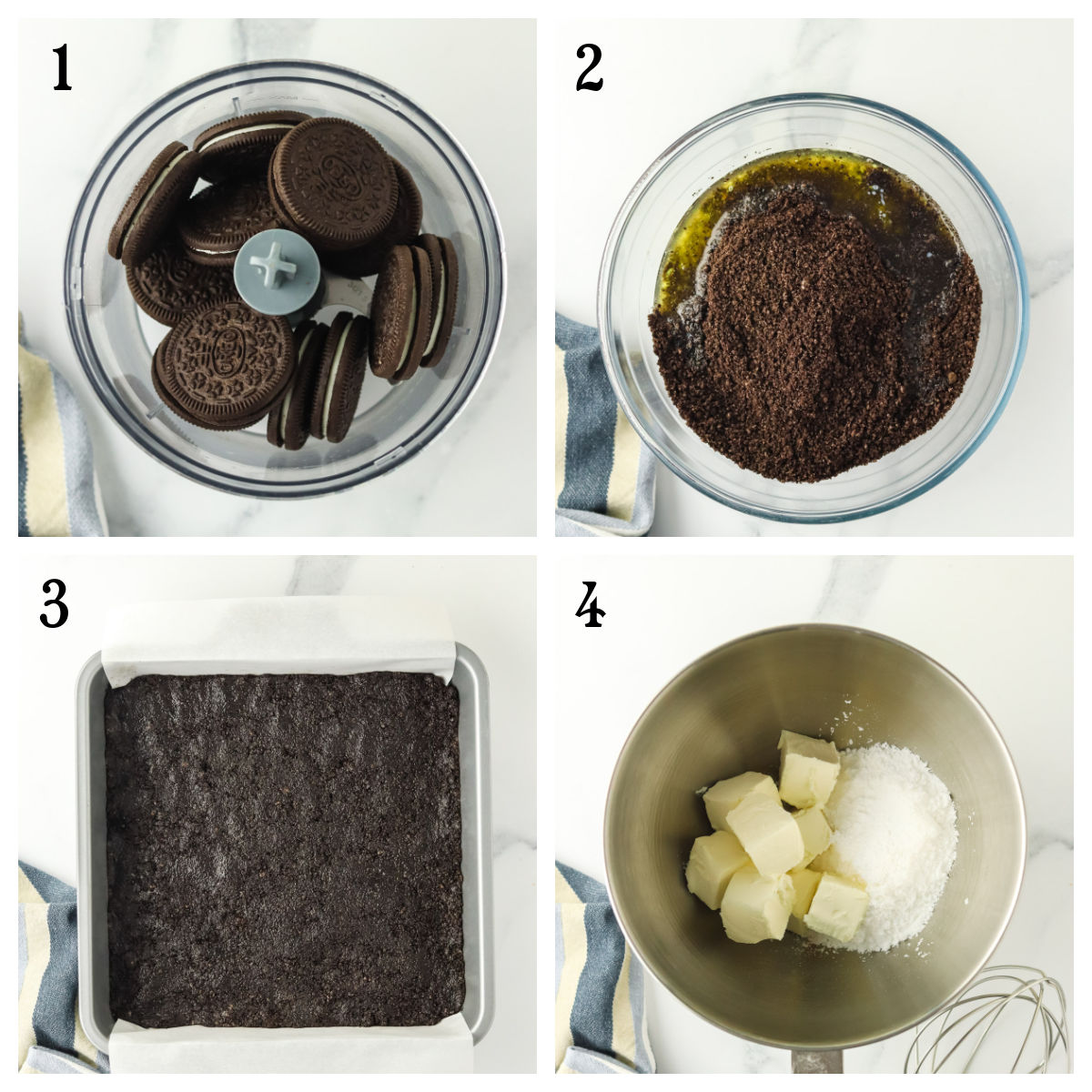 1

2

3

4