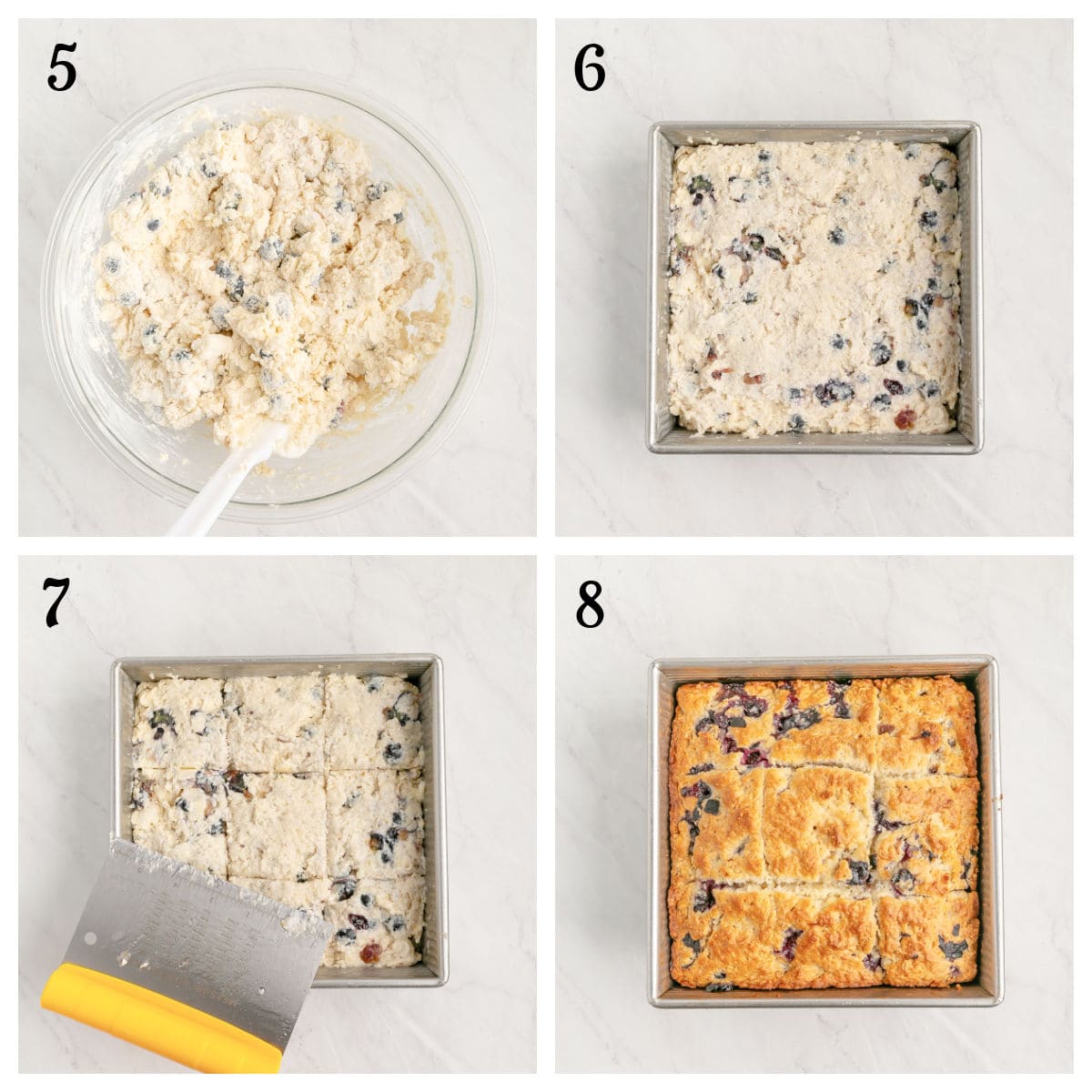 5

6

7

8