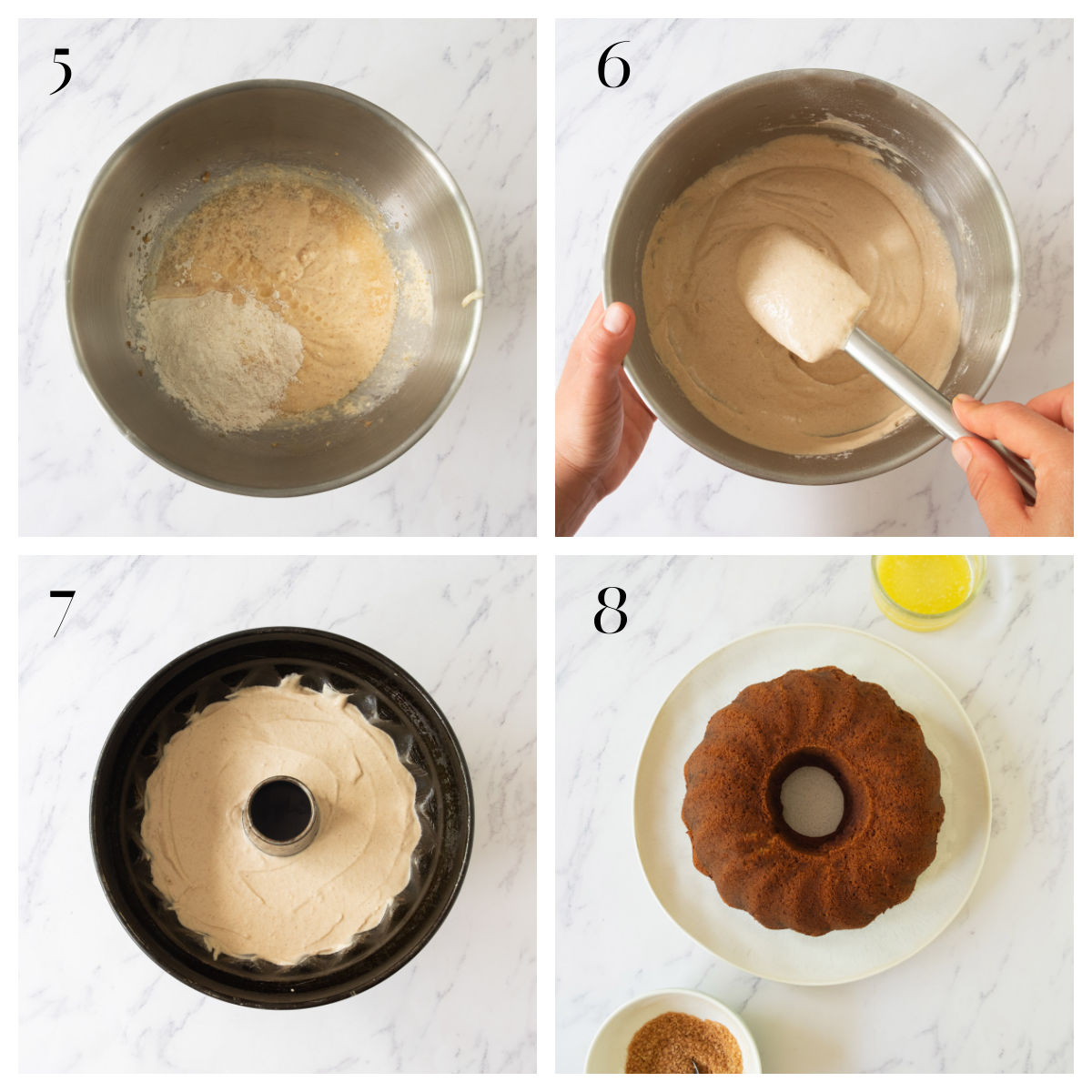 5

6

7

8