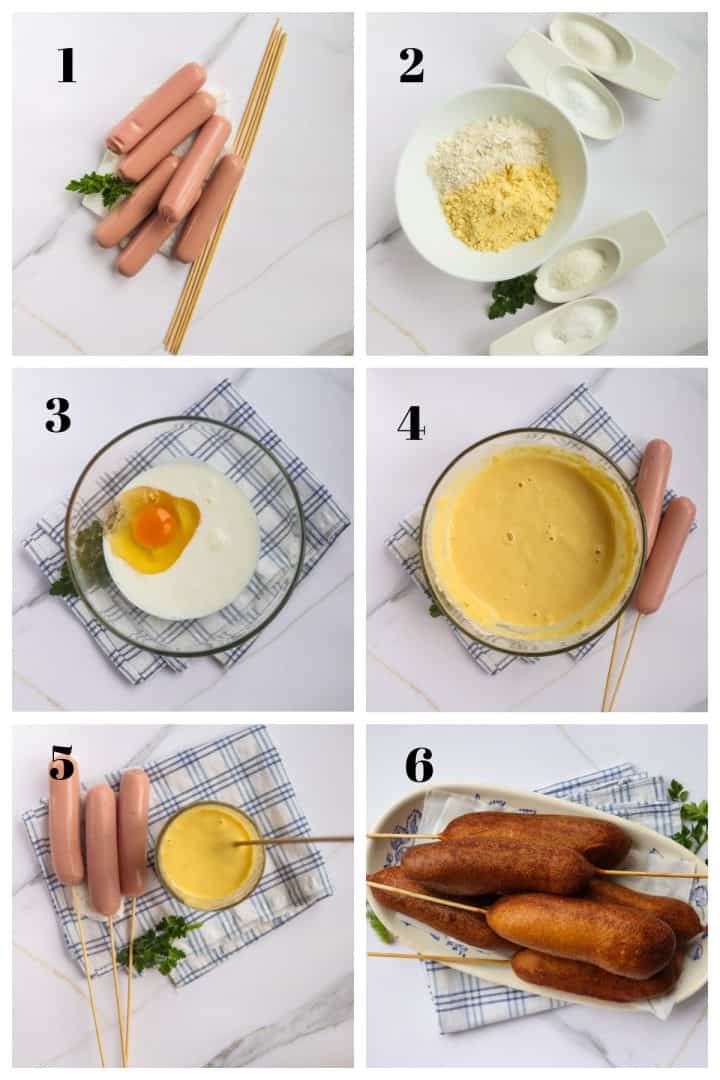 1

2

3

4

5

6